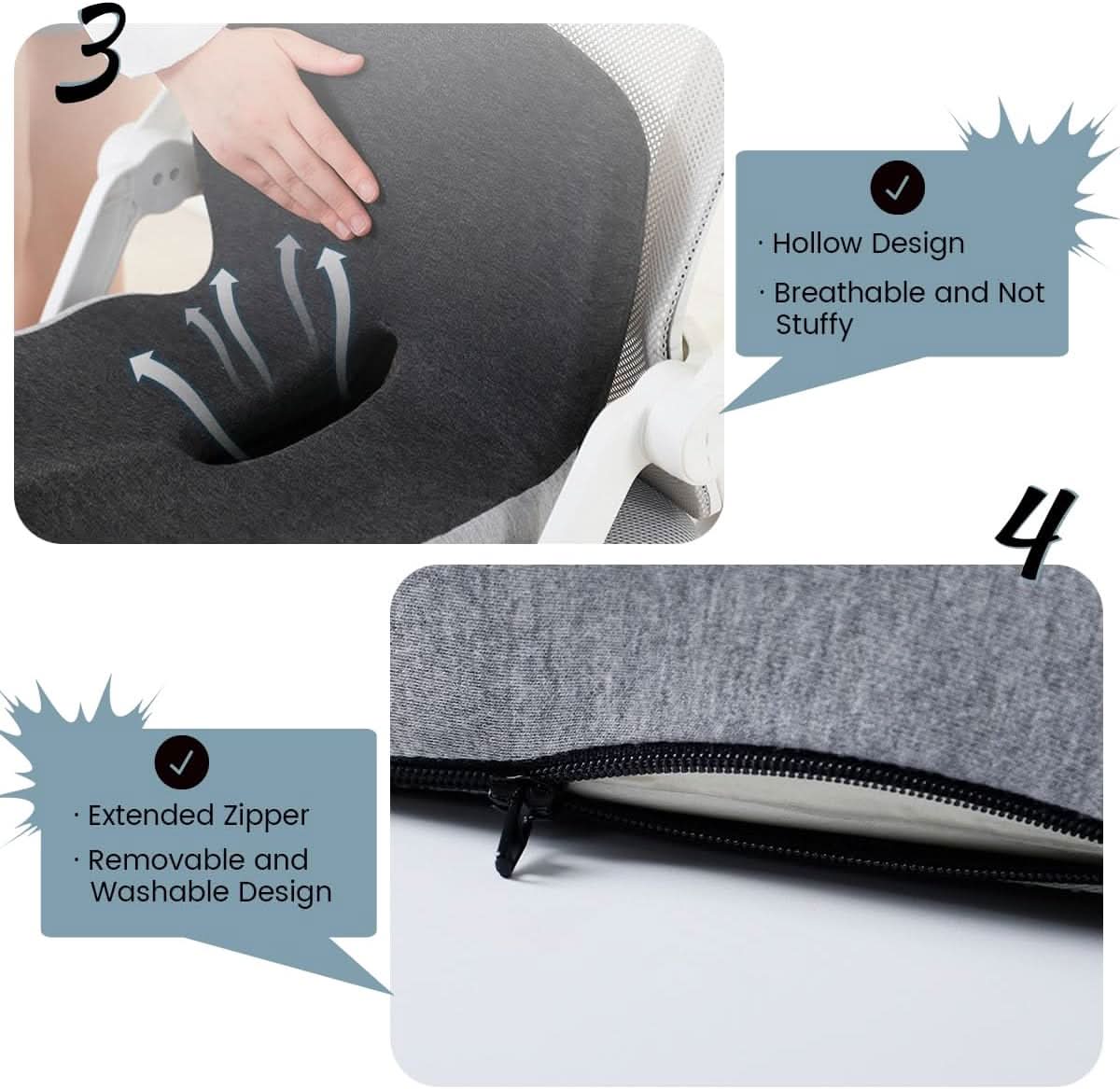 3

· Hollow Design
· Breathable and Not Stuffy

4

· Extended Zipper
· Removable and Washable Design