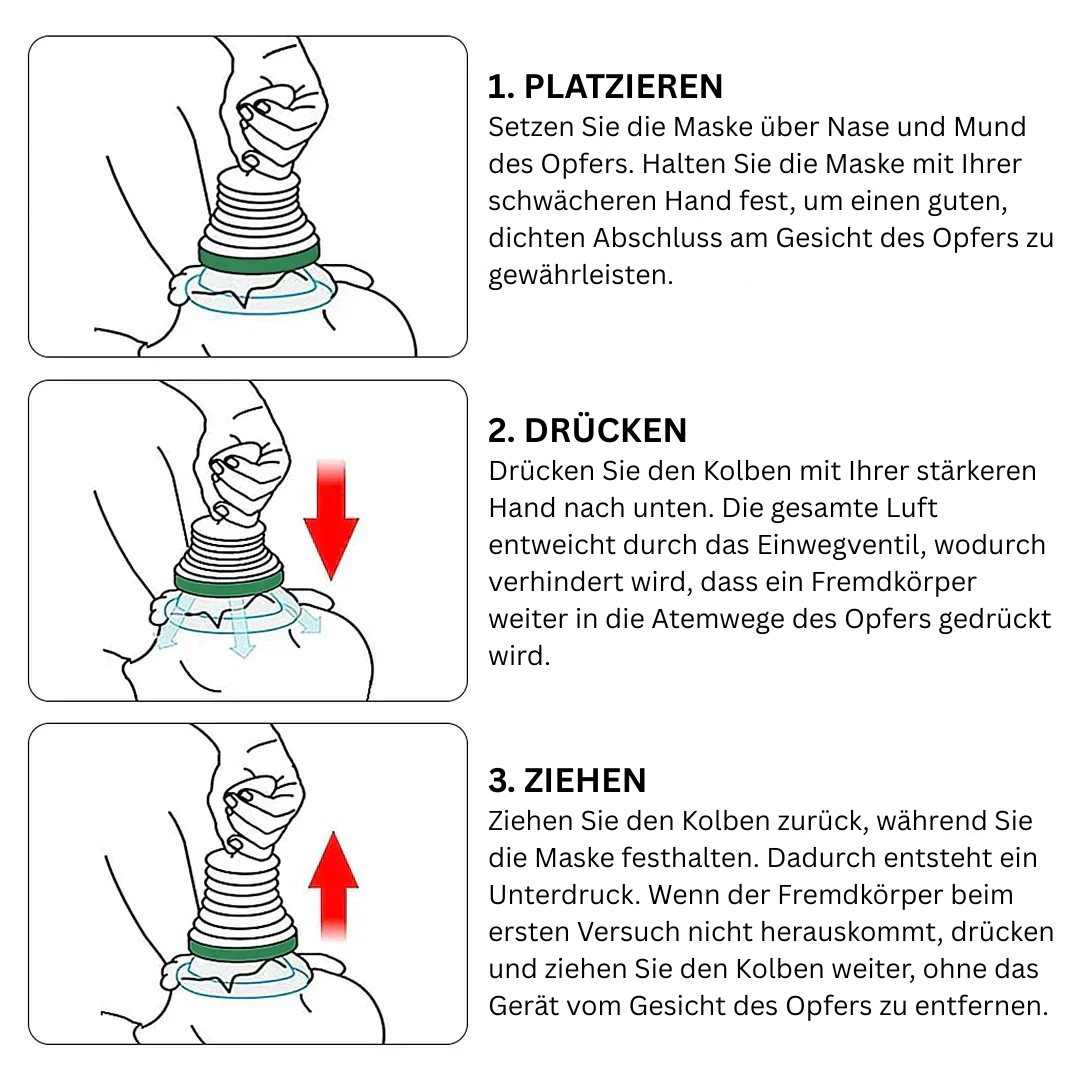 1. PLATZIEREN
Setzen Sie die Maske über Nase und Mund des Opfers. Halten Sie die Maske mit Ihrer schwächeren Hand fest, um einen guten, dichten Abschluss am Gesicht des Opfers zu gewährleisten.

2. DRÜCKEN
Drücken Sie den Kolben mit Ihrer stärkeren Hand nach unten. Die gesamte Luft entweicht durch das Einwegventil, wodurch verhindert wird, dass ein Fremdkörper weiter in die Atemwege des Opfers gedrückt wird.

3. ZIEHEN
Ziehen Sie den Kolben zurück, während Sie die Maske festhalten. Dadurch entsteht ein Unterdruck. Wenn der Fremdkörper beim ersten Versuch nicht herauskommt, drücken und ziehen Sie den Kolben weiter, ohne das Gerät vom Gesicht des Opfers zu entfernen.