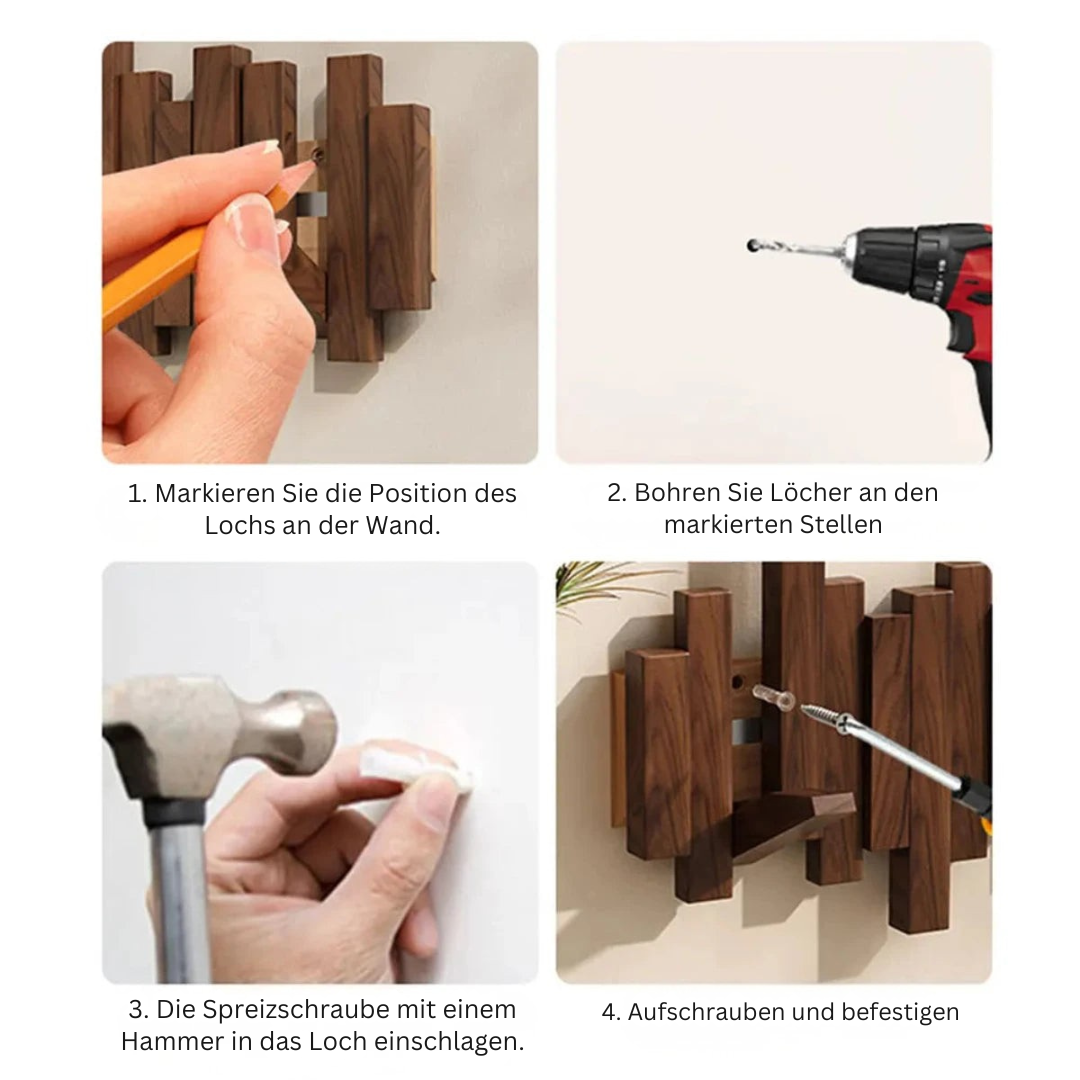 1. Markieren Sie die Position des Lochs an der Wand.

2. Bohren Sie Löcher an den markierten Stellen

3. Die Spreizschraube mit einem Hammer in das Loch einschlagen.

4. Aufschrauben und befestigen